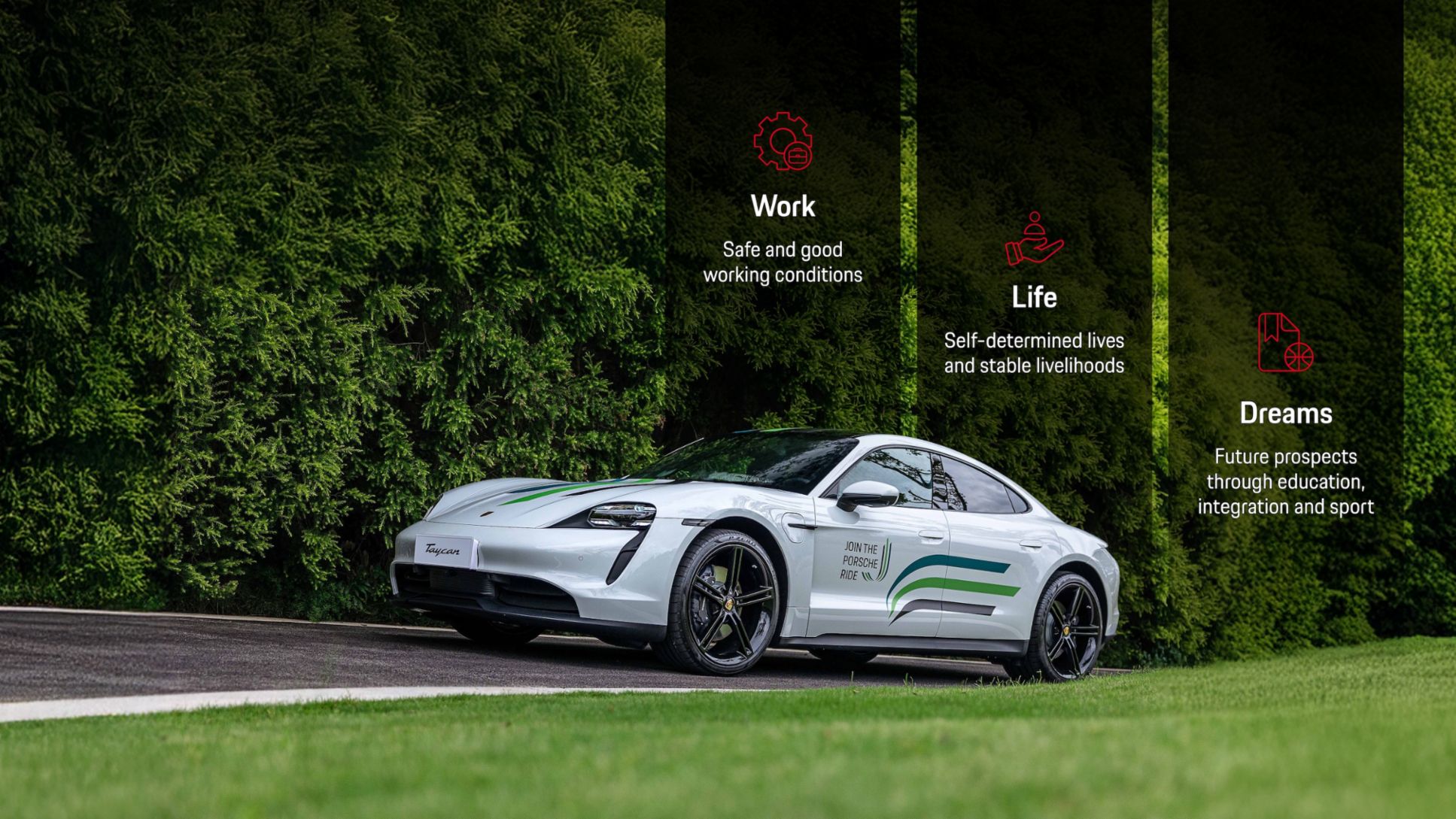 Work

Safe and good working conditions

Life

Self-determined lives and stable livelihoods

Dreams

Future prospects through education, integration and sport

Taycan

JOIN THE PORSCHE RIDE